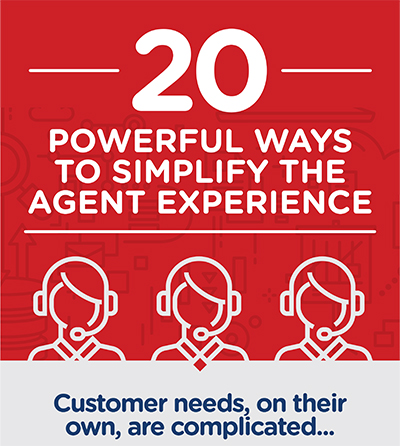 20

POWERFUL WAYS TO SIMPLIFY THE AGENT EXPERIENCE

Customer needs, on their own, are complicated...