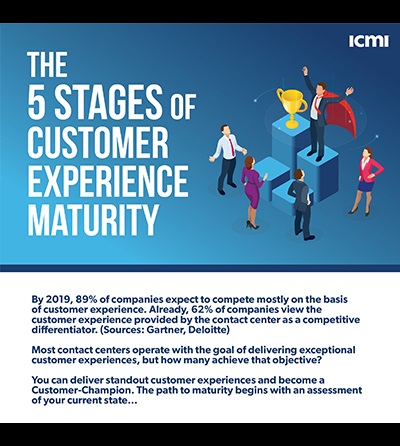 ICMI

THE 5 STAGES OF CUSTOMER EXPERIENCE MATURITY

By 2019, 89% of companies expect to compete mostly on the basis of customer experience. Already, 62% of companies view the customer experience provided by the contact center as a competitive differentiator. (Sources: Gartner, Deloitte)

Most contact centers operate with the goal of delivering exceptional customer experiences, but how many achieve that objective?

You can deliver standout customer experiences and become a Customer-Champion. The path to maturity begins with an assessment of your current state…