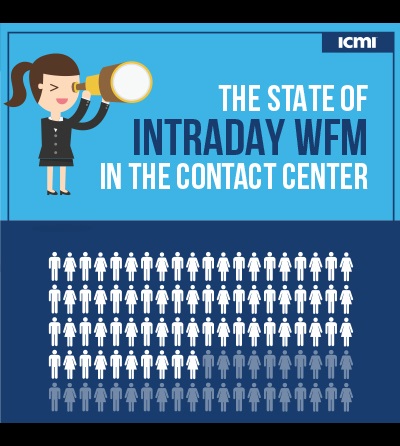 ICMI

THE STATE OF
INTRADAY WFM
IN THE CONTACT CENTER