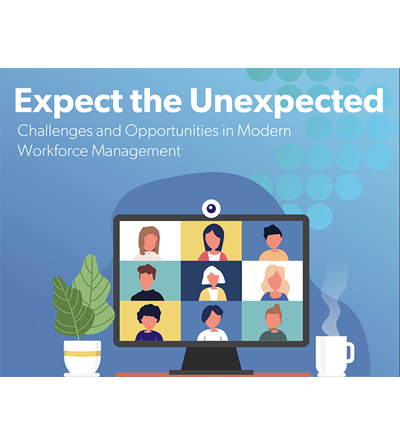 Expect the Unexpected

Challenges and Opportunities in Modern Workforce Management