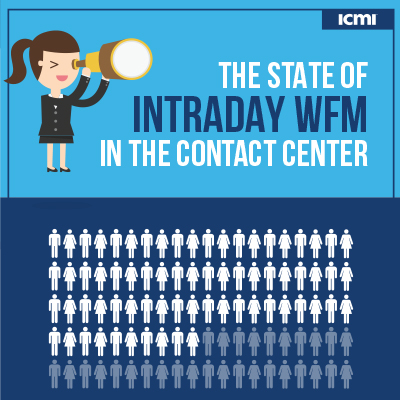 ICMI

THE STATE OF
INTRADAY WFM
IN THE CONTACT CENTER