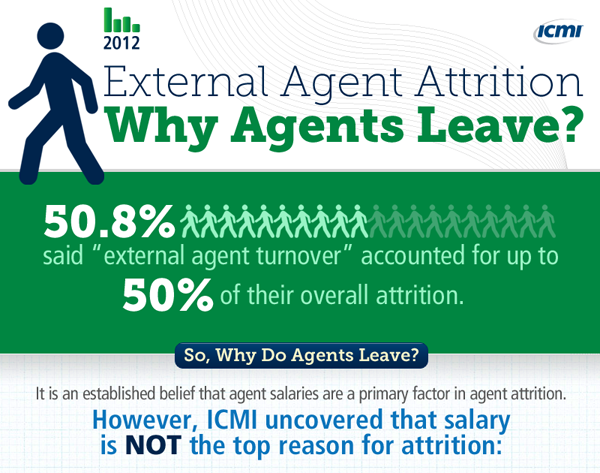 2012

ICMI

External Agent Attrition
Why Agents Leave?

50.8%
said "external agent turnover" accounted for up to
50% of their overall attrition.

So, Why Do Agents Leave?

It is an established belief that agent salaries are a primary factor in agent attrition.

However, ICMI uncovered that salary is NOT the top reason for attrition: